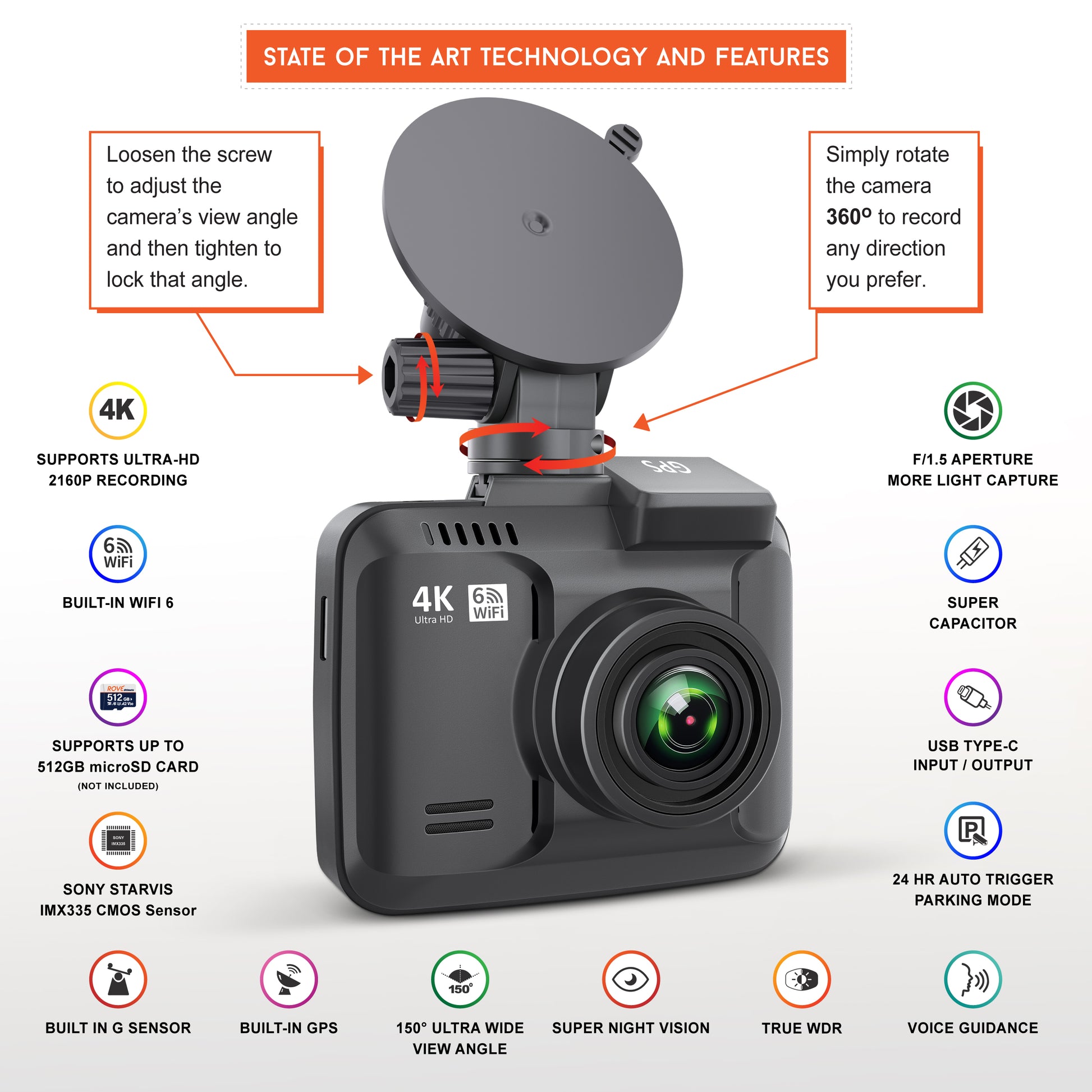 STATE OF THE ART TECHNOLOGY AND FEATURES

Loosen the screw to adjust the camera's view angle and then tighten to lock that angle.

Simply rotate the camera 360º to record any direction you prefer.

4K

SUPPORTS ULTRA-HD 2160P RECORDING

6 WiFi

BUILT-IN WIFI 6

ROVE 512 GB

SUPPORTS UP TO 512GB microSD CARD
(NOT INCLUDED)

SONY IMX335

SONY STARVIS IMX335 CMOS Sensor

GPS

4K Ultra HD

6 WiFi

F/1.5 APERTURE MORE LIGHT CAPTURE

SUPER CAPACITOR

USB TYPE-C INPUT / OUTPUT

P

24 HR AUTO TRIGGER PARKING MODE

BUILT IN G SENSOR

BUILT-IN GPS

150°

150° ULTRA WIDE VIEW ANGLE

SUPER NIGHT VISION

TRUE WDR

VOICE GUIDANCE